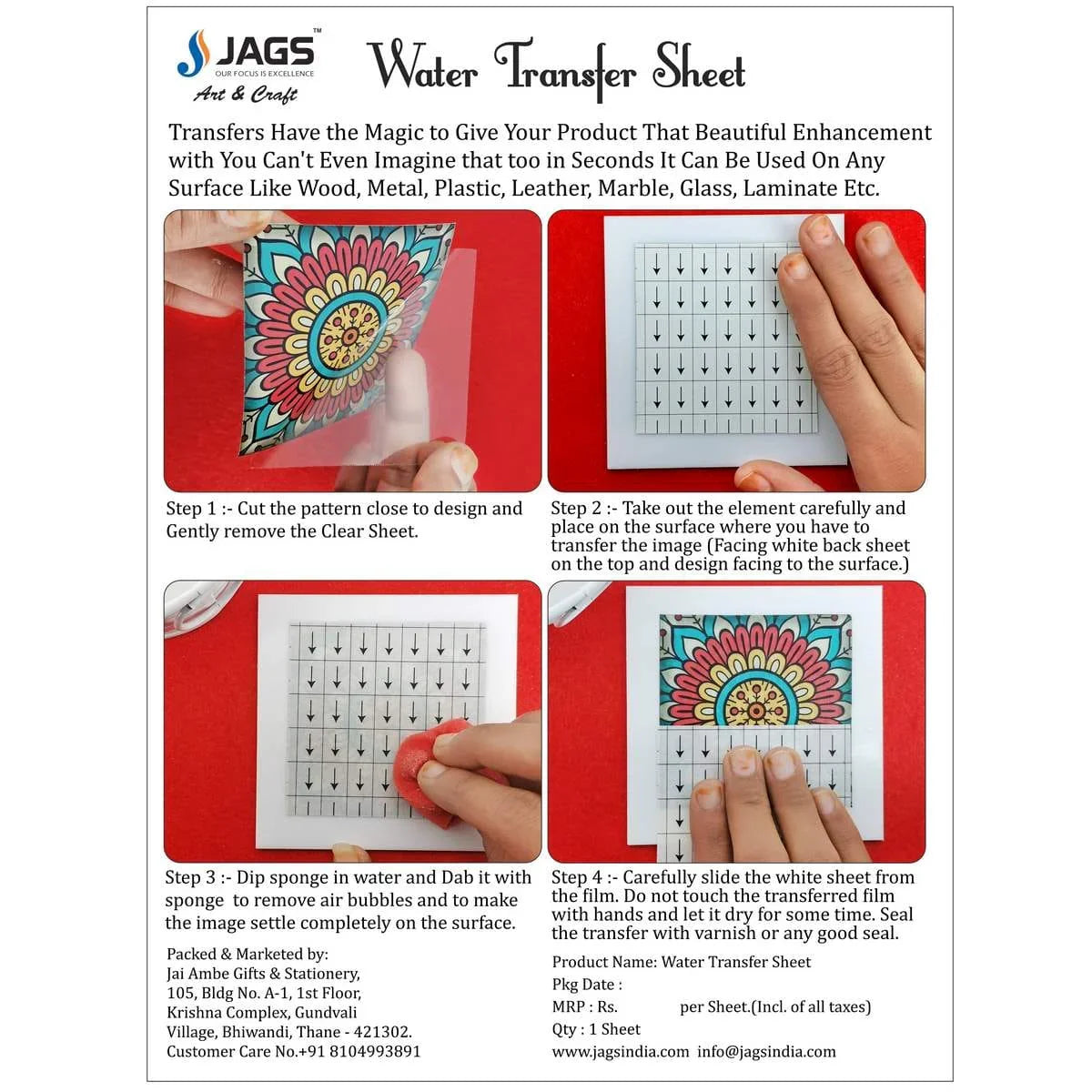 JAGS™
OUR FOCUS IS EXCELLENCE
Art & Craft

Water Transfer Sheet

Transfers Have the Magic to Give Your Product That Beautiful Enhancement with You Can't Even Imagine that too in Seconds It Can Be Used On Any Surface Like Wood, Metal, Plastic, Leather, Marble, Glass, Laminate Etc.

Step 1 :- Cut the pattern close to design and Gently remove the Clear Sheet.

Step 2 :- Take out the element carefully and place on the surface where you have to transfer the image (Facing white back sheet on the top and design facing to the surface.)

Step 3 :- Dip sponge in water and Dab it with sponge to remove air bubbles and to make the image settle completely on the surface.

Step 4 :- Carefully slide the white sheet from the film. Do not touch the transferred film with hands and let it dry for some time. Seal the transfer with varnish or any good seal.

Packed & Marketed by:
Jai Ambe Gifts & Stationery,
105, Bldg No. A-1, 1st Floor,
Krishna Complex, Gundvali
Village, Bhiwandi, Thane - 421302.
Customer Care No.+91 8104993891

Product Name: Water Transfer Sheet
Pkg Date :
MRP : Rs. per Sheet.(Incl. of all taxes)
Qty : 1 Sheet
www.jagsindia.com info@jagsindia.com