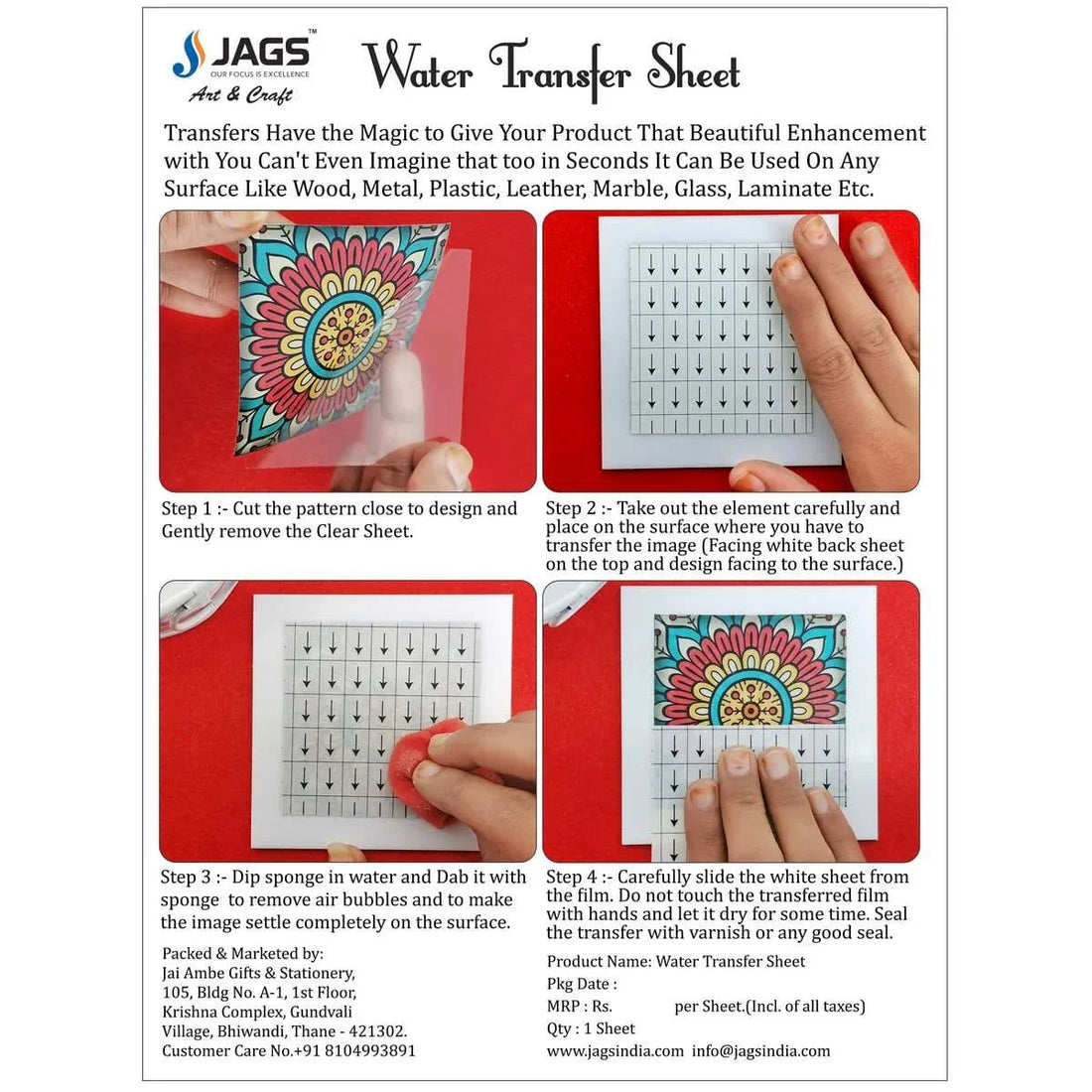 JAGS™
OUR FOCUS IS EXCELLENCE
Art & Craft

Water Transfer Sheet

Transfers Have the Magic to Give Your Product That Beautiful Enhancement with You Can't Even Imagine that too in Seconds It Can Be Used On Any Surface Like Wood, Metal, Plastic, Leather, Marble, Glass, Laminate Etc.

Step 1 :- Cut the pattern close to design and Gently remove the Clear Sheet.

Step 2 :- Take out the element carefully and place on the surface where you have to transfer the image (Facing white back sheet on the top and design facing to the surface.)

Step 3 :- Dip sponge in water and Dab it with sponge to remove air bubbles and to make the image settle completely on the surface.

Step 4 :- Carefully slide the white sheet from the film. Do not touch the transferred film with hands and let it dry for some time. Seal the transfer with varnish or any good seal.

Packed & Marketed by:
Jai Ambe Gifts & Stationery,
105, Bldg No. A-1, 1st Floor,
Krishna Complex, Gundvali
Village, Bhiwandi, Thane - 421302.
Customer Care No.+91 8104993891

Product Name: Water Transfer Sheet
Pkg Date :
MRP : Rs. per Sheet.(Incl. of all taxes)
Qty : 1 Sheet
www.jagsindia.com info@jagsindia.com