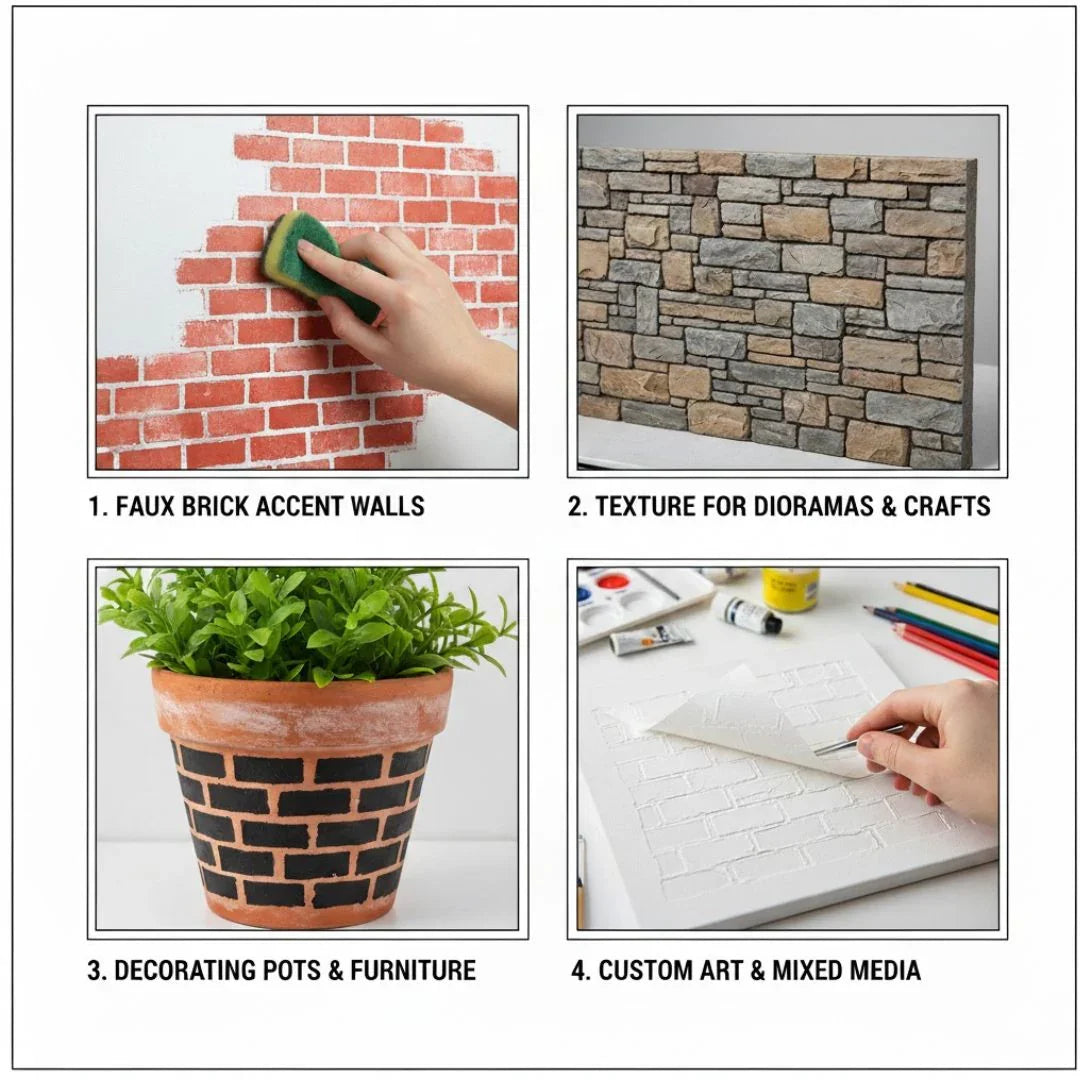 1. FAUX BRICK ACCENT WALLS

2. TEXTURE FOR DIORAMAS & CRAFTS

3. DECORATING POTS & FURNITURE

4. CUSTOM ART & MIXED MEDIA