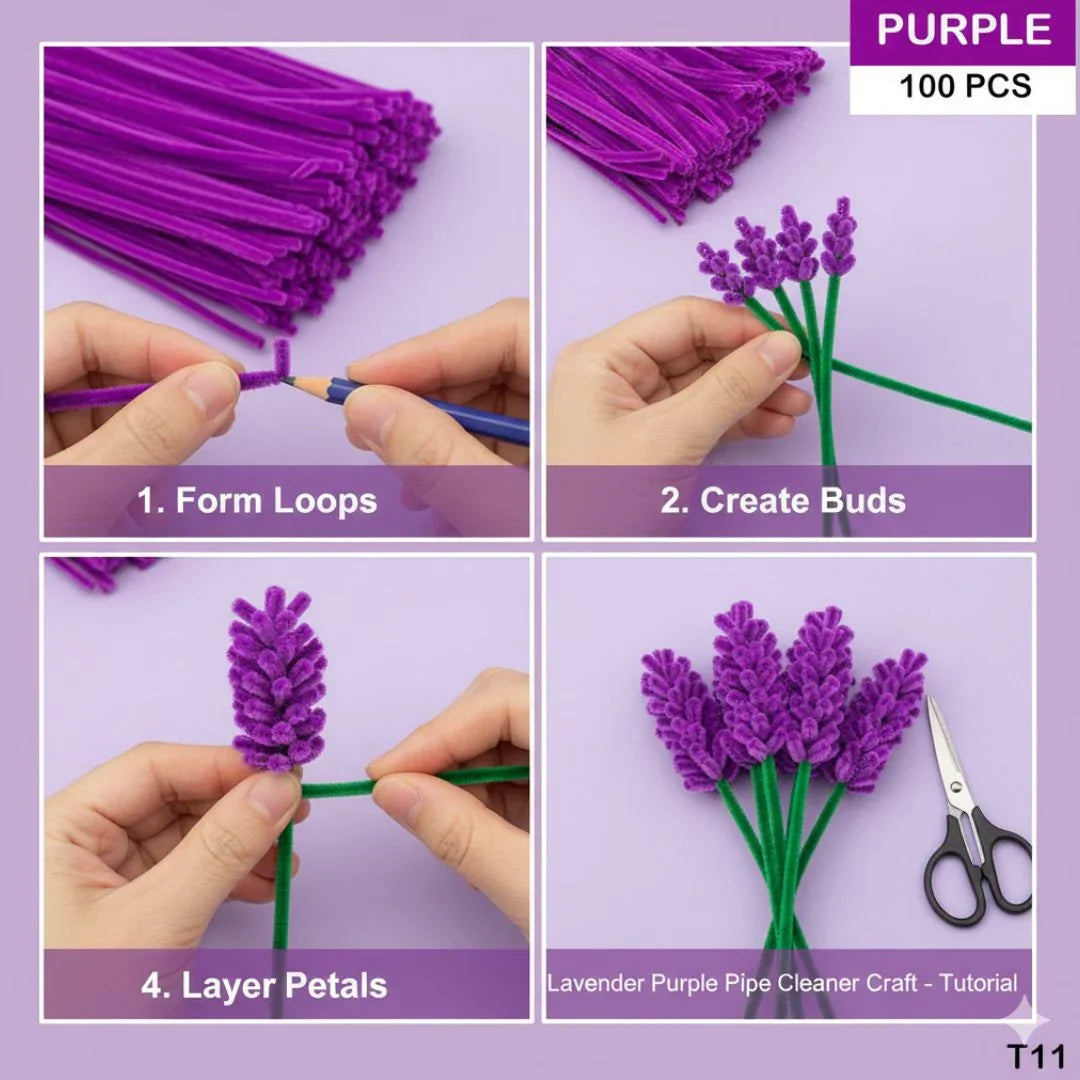 PURPLE
100 PCS

1. Form Loops

2. Create Buds

4. Layer Petals

Lavender Purple Pipe Cleaner Craft - Tutorial

T11