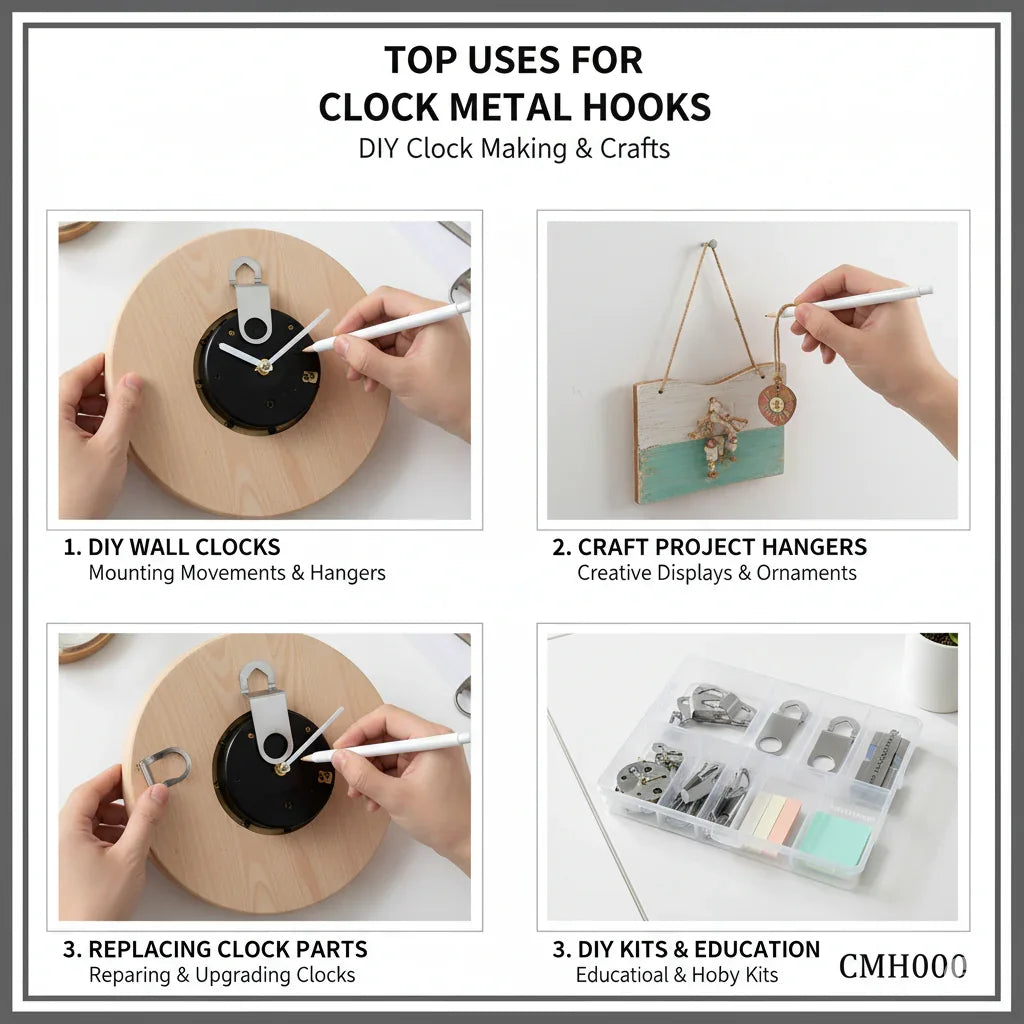 TOP USES FOR
CLOCK METAL HOOKS
DIY Clock Making & Crafts

1. DIY WALL CLOCKS
Mounting Movements & Hangers

2. CRAFT PROJECT HANGERS
Creative Displays & Ornaments

3. REPLACING CLOCK PARTS
Reparing & Upgrading Clocks

3. DIY KITS & EDUCATION
Educatioal & Hoby Kits

CMH000