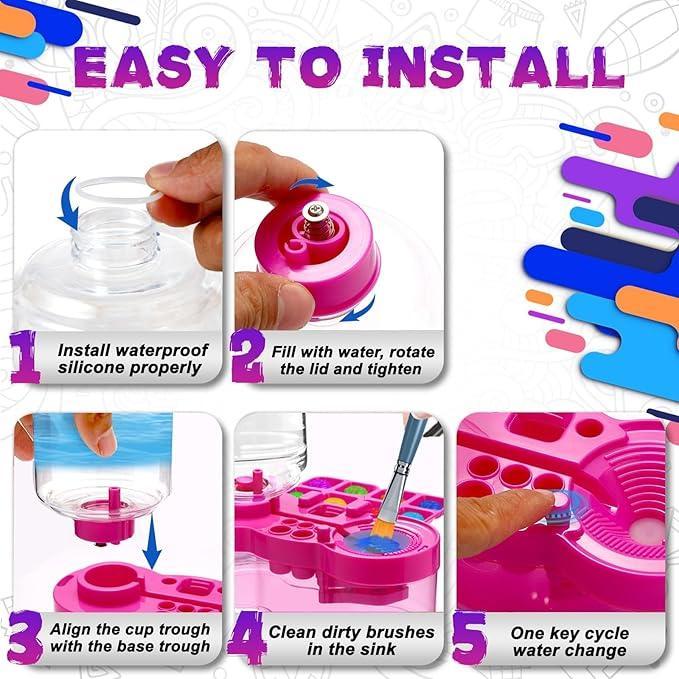 EASY TO INSTALL

1 Install waterproof silicone properly

2 Fill with water, rotate the lid and tighten

3 Align the cup trough with the base trough

4 Clean dirty brushes in the sink

5 One key cycle water change